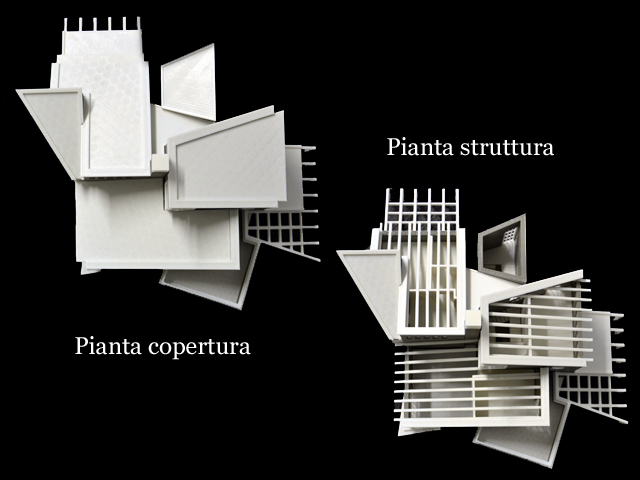 Pianta struttura

Pianta copertura